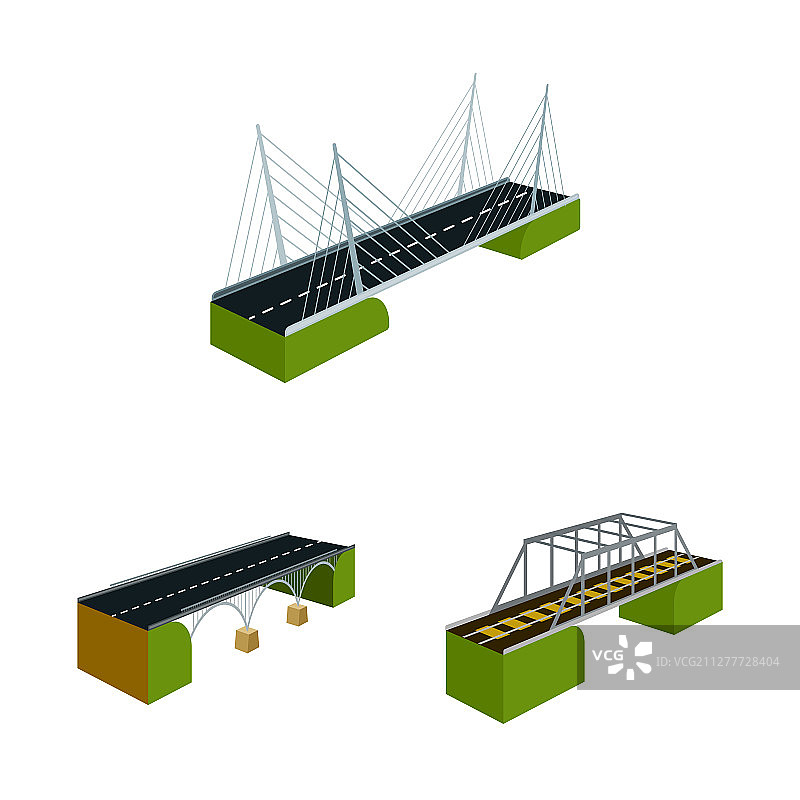 VCG ID:VCG211277728404