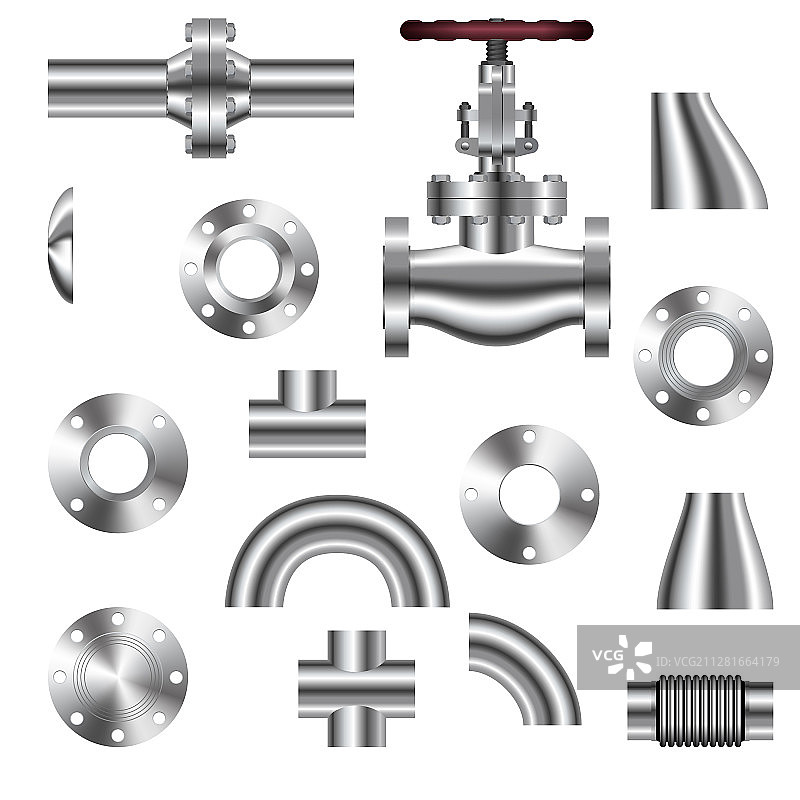 VCG ID:VCG211281664179