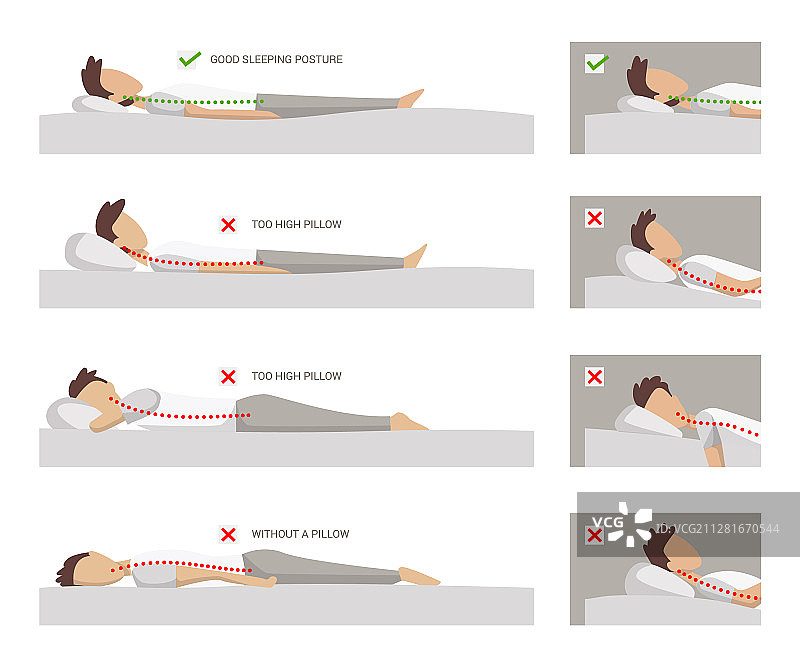 GOOD SLEEPING POSTURE

TOO HIGH PILLOW

TOO HIGH PILLOW

WITHOUT A PILLOW

VCG
ID:VCG211281670544