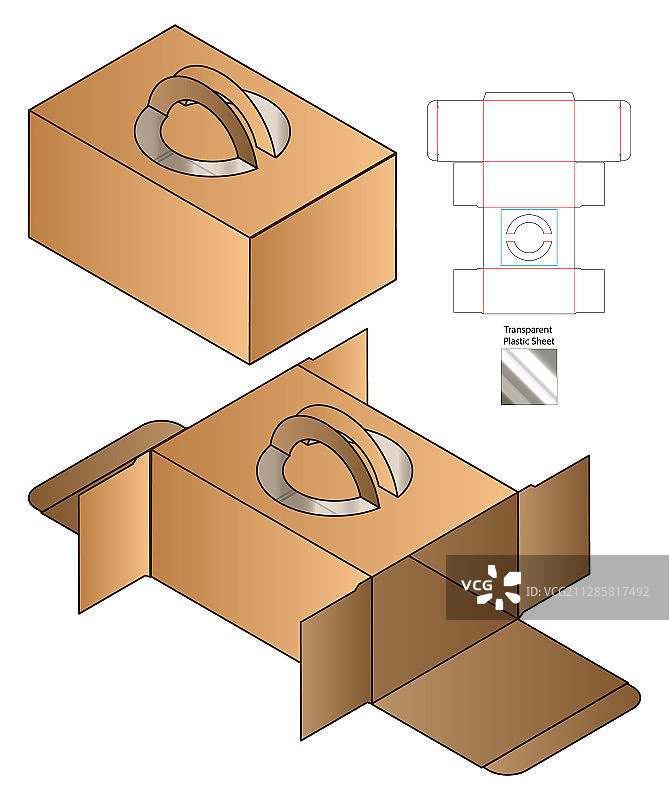 Transparent Plastic Sheet

VCG

ID: VCG211285817492