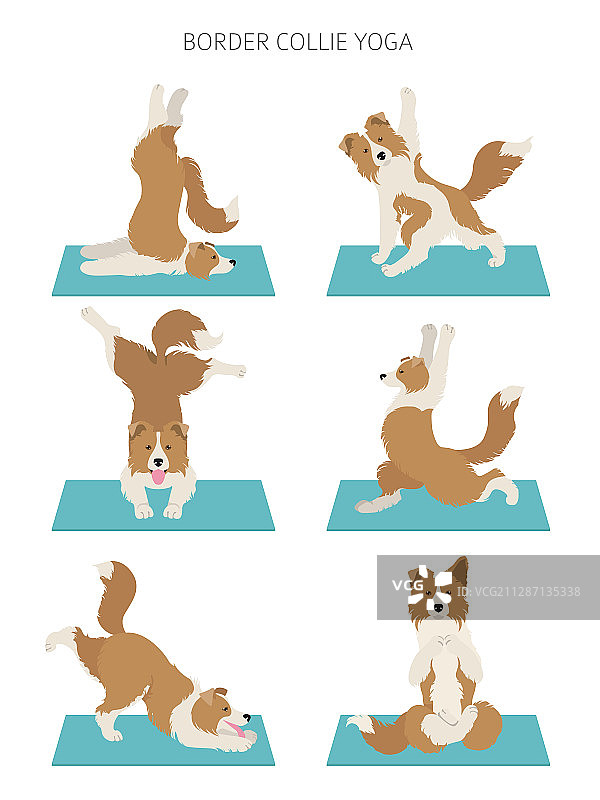 BORDER COLLIE YOGA

VCG

VCG211287135338