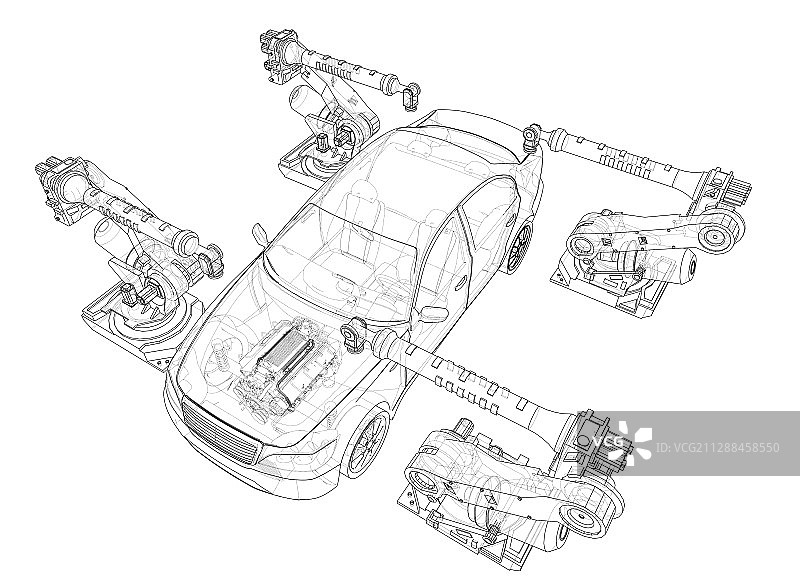 VCG
ID:VCG211288458550