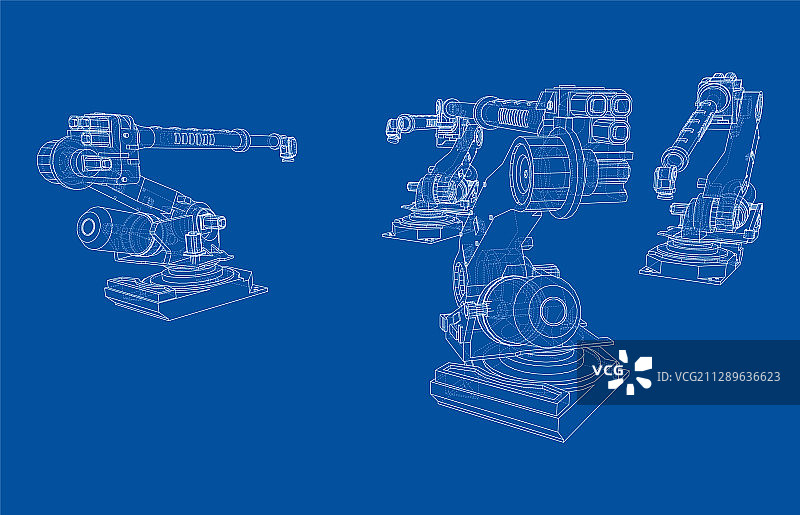 VCG ID:VCG211289636623