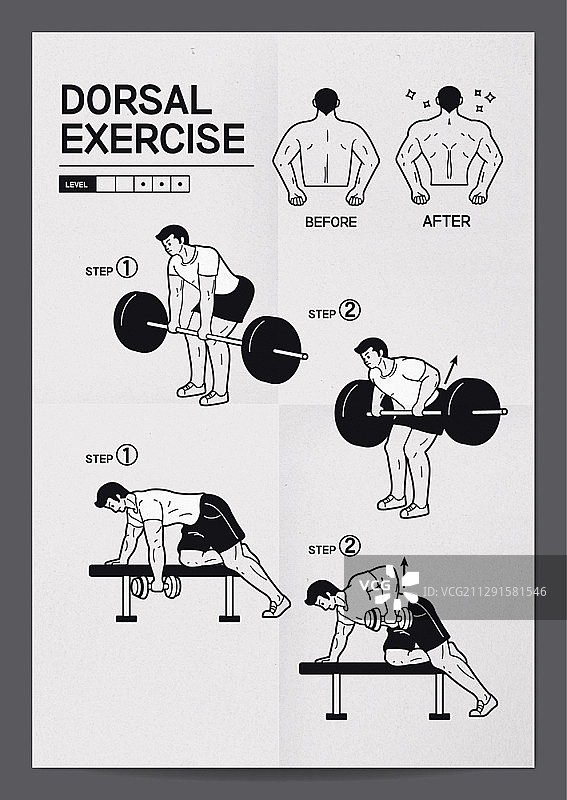 DORSAL EXERCISE

LEVEL

BEFORE AFTER

STEP ①

STEP ②

STEP ①

STEP ②

VCG

ID: VCG211291581546