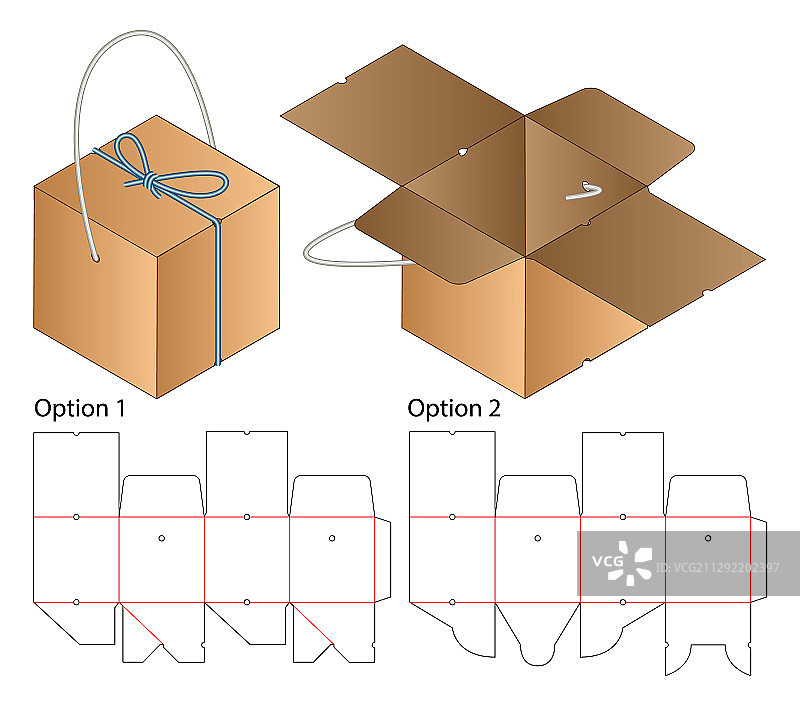 Option 1

Option 2

VCG

ID:VCG211292202397