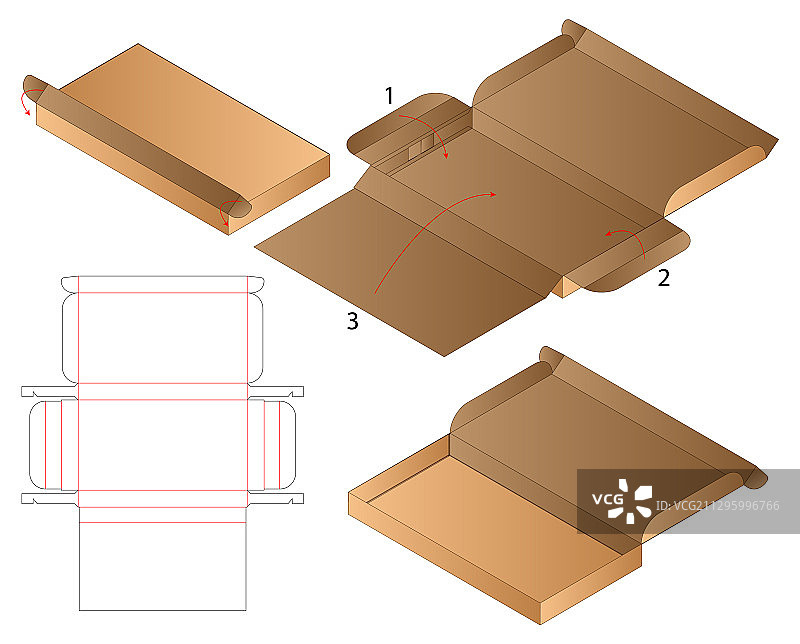 1

2

3

VCG

ID:VCG211295996766