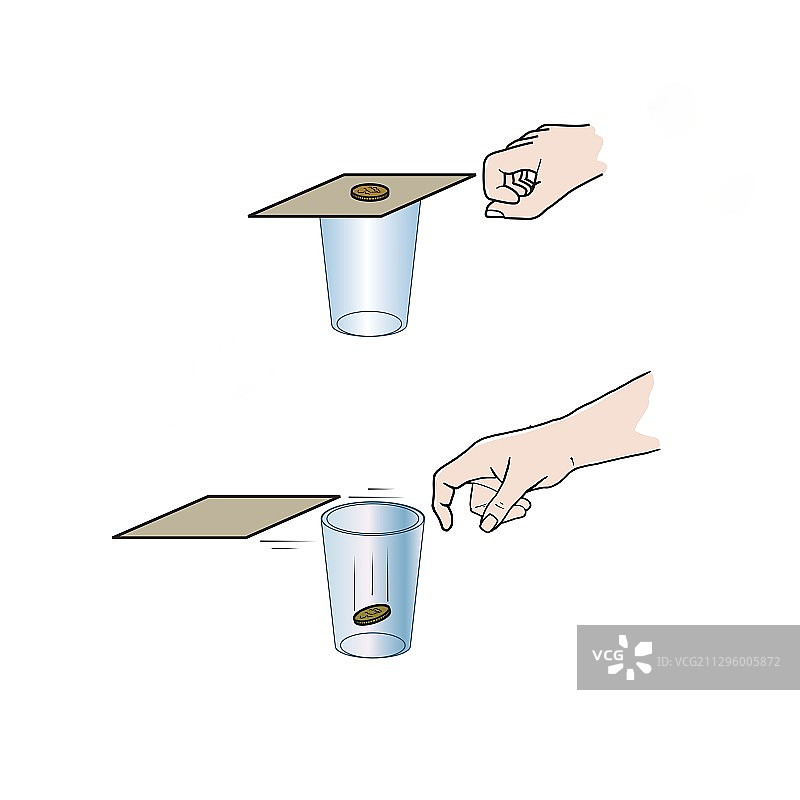 VCG ID:VCG211296005872