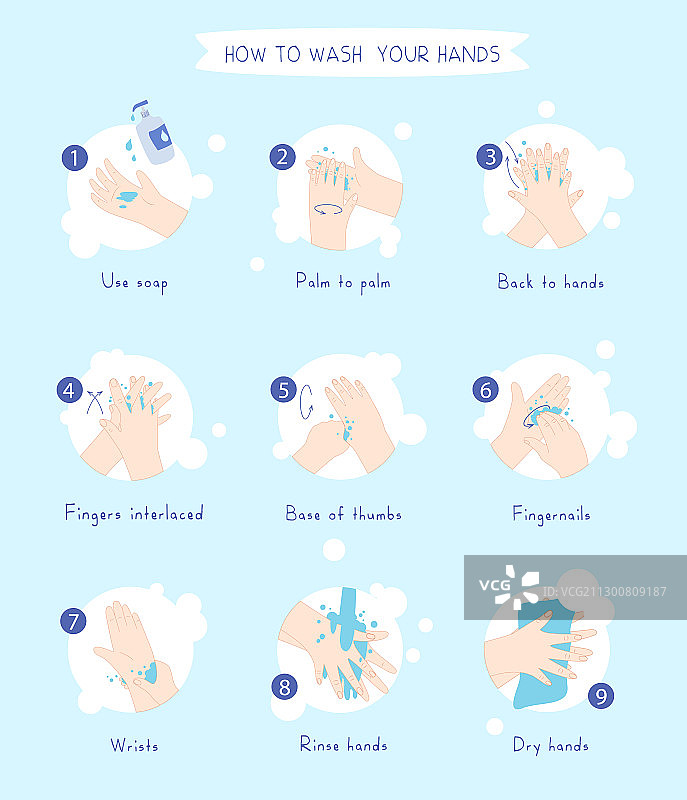 HOW TO WASH YOUR HANDS

1
Use soap

2
Palm to palm

3
Back to hands

4
Fingers interlaced

5
Base of thumbs

6
Fingernails

7
Wrists

8
Rinse hands

9
Dry hands

VCG ID:VCG211300809187