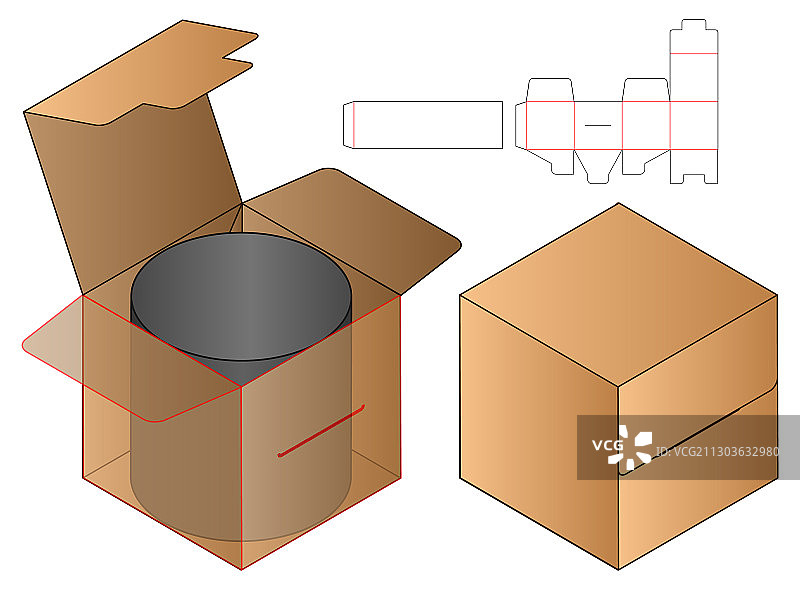 VCG
ID: VCG211303632980