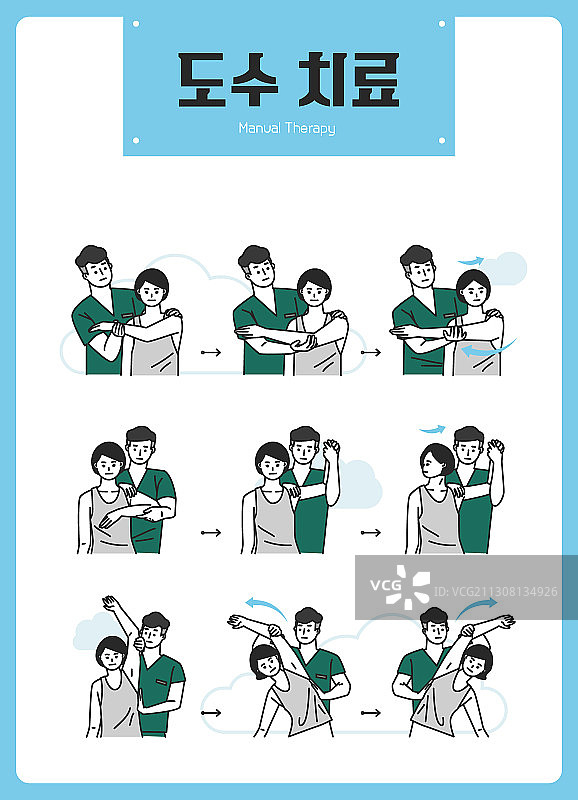 도수 치료
Manual Therapy

VCG
ID:VCG211308134926