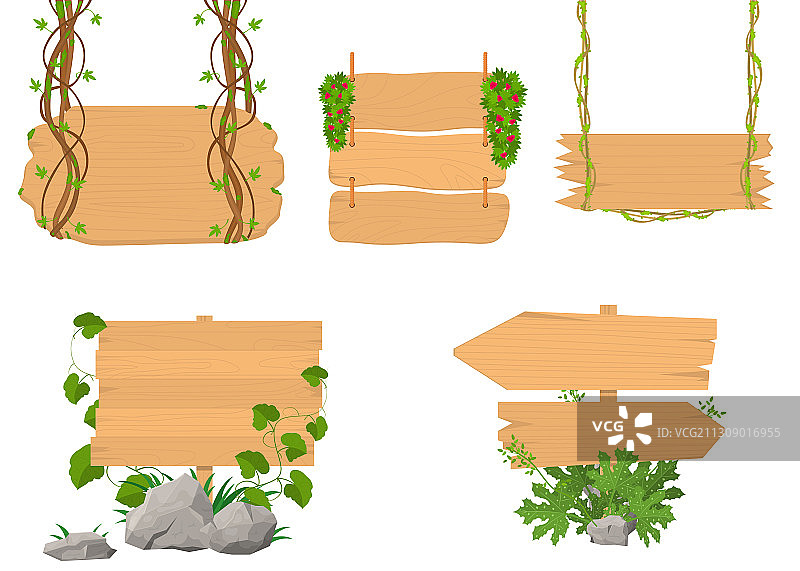 VCG
ID:VCG211309016955