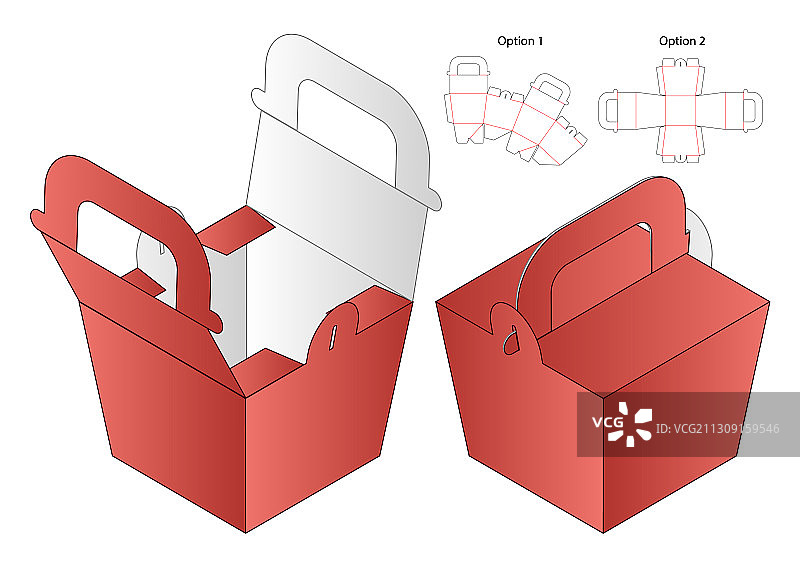 Option 1

Option 2

VCG

ID:VCG211309159546