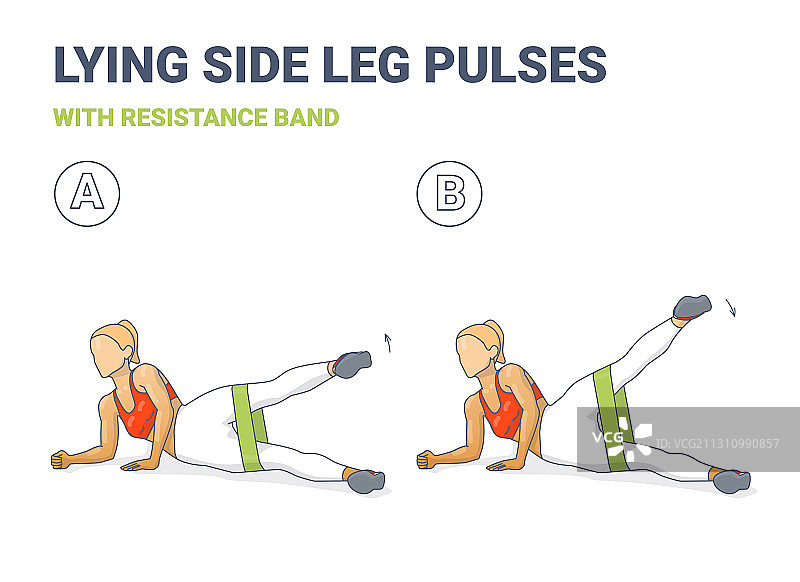 LYING SIDE LEG PULSES

WITH RESISTANCE BAND

A

B

VCG

VCG211310990857