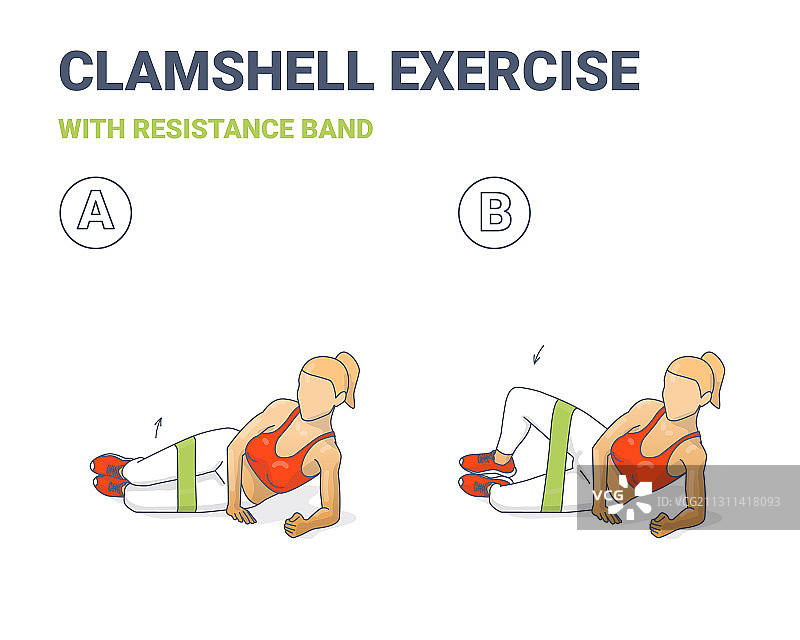 CLAMSHELL EXERCISE

WITH RESISTANCE BAND

A

B

VCG

ID: VCG211311418093