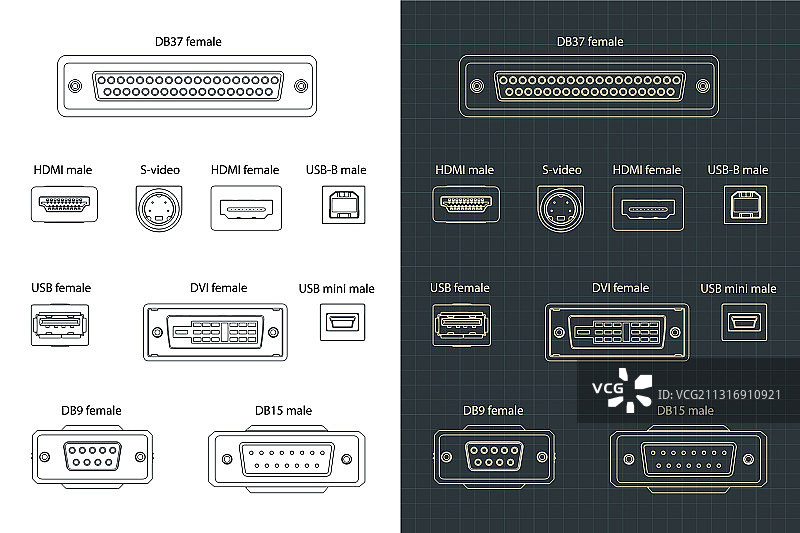 DB37 female

HDMI male S-video HDMI female USB-B male

USB female DVI female USB mini male

DB9 female DB15 male

DB37 female

HDMI male S-video HDMI female USB-B male

USB female DVI female USB mini male

VCG ID: VCG211316910921

DB9 female DB15 male