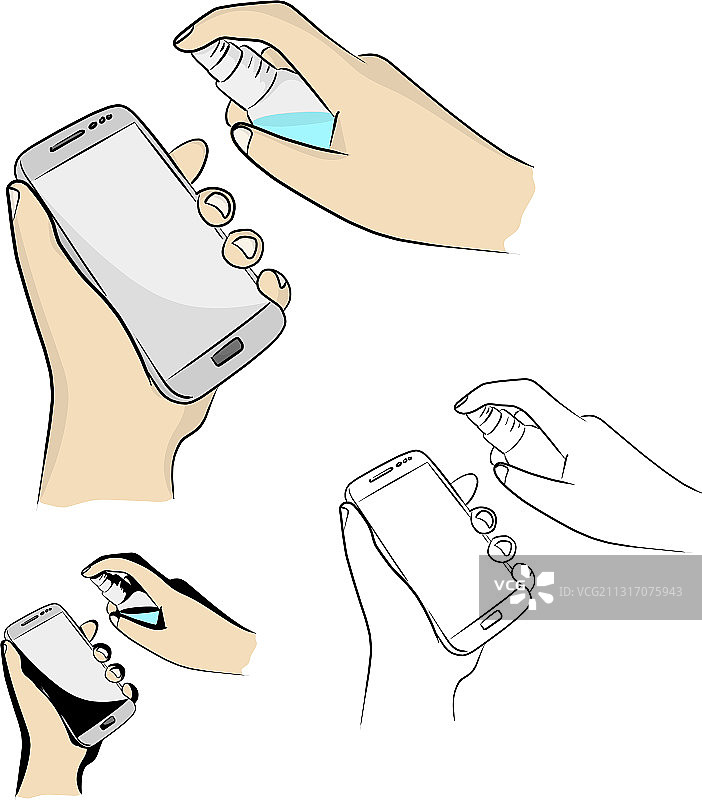 VCG ID:VCG211317075943