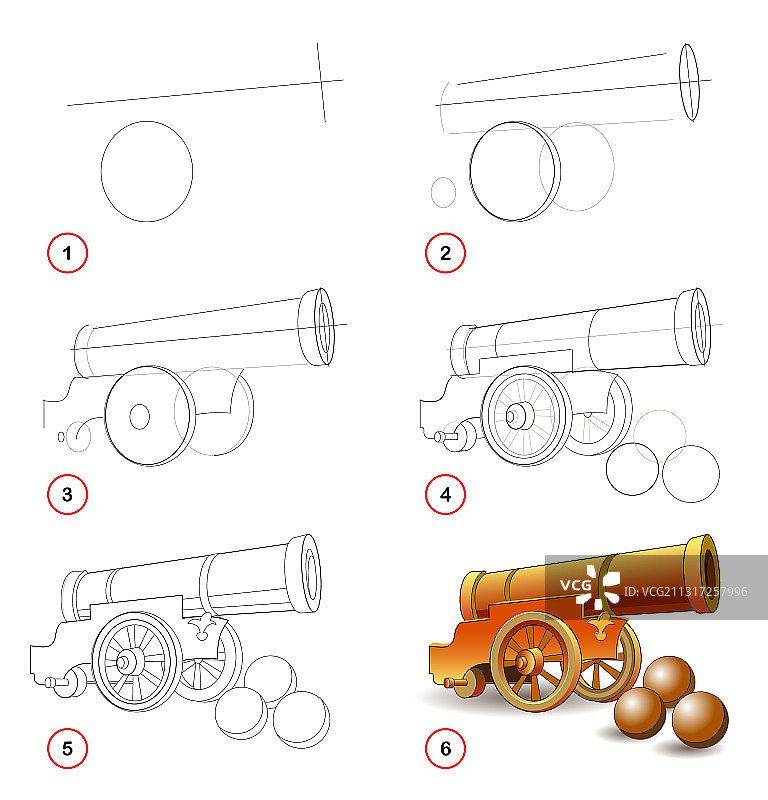 1

2

3

4

5

6

VCG

ID:VCG211317257996