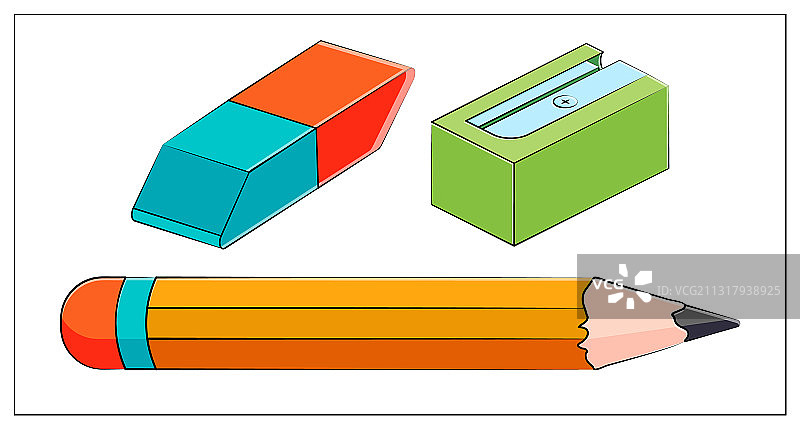 VCG ID:VCG211317938925