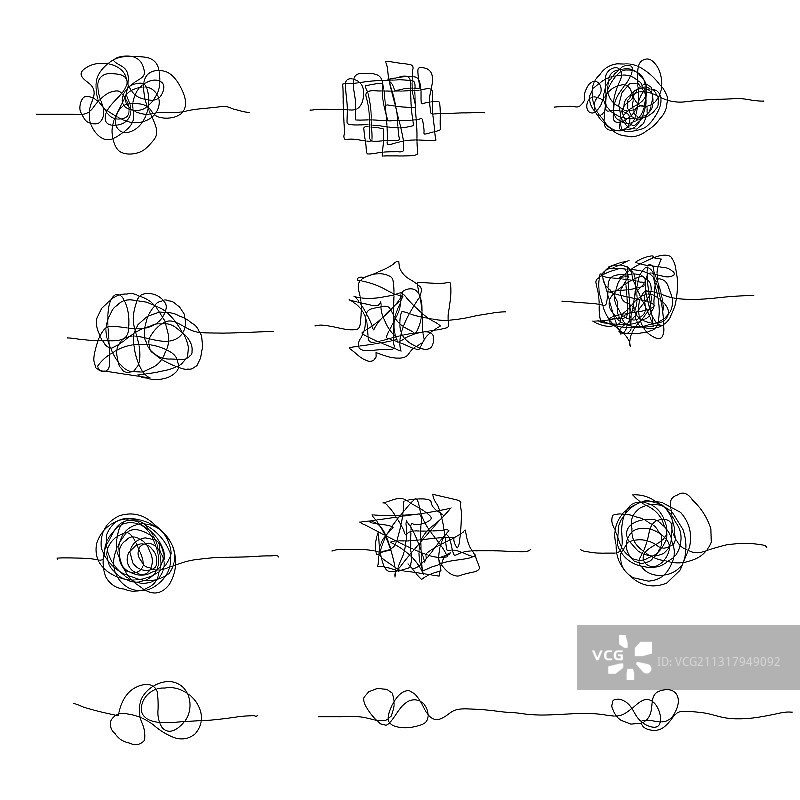 VCG

ID:VCG211317949092