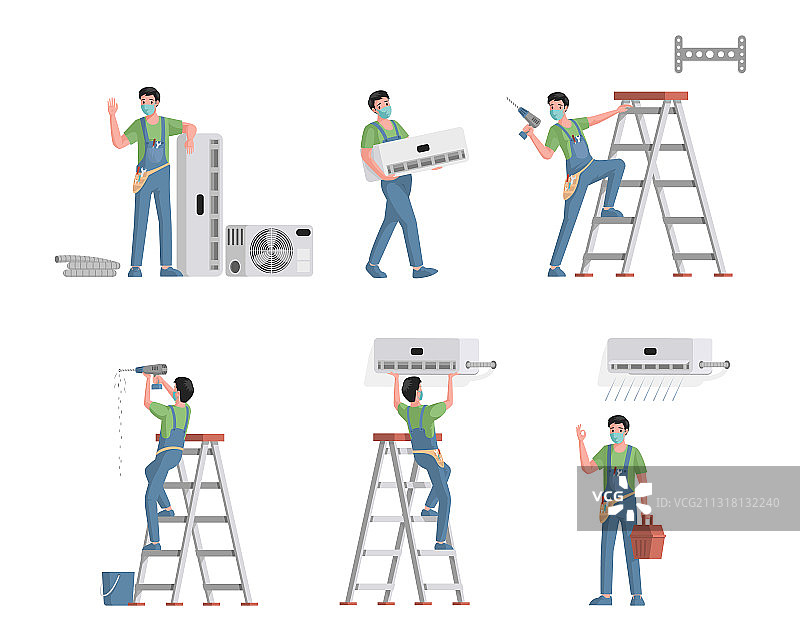 VCG ID:VCG211318132240