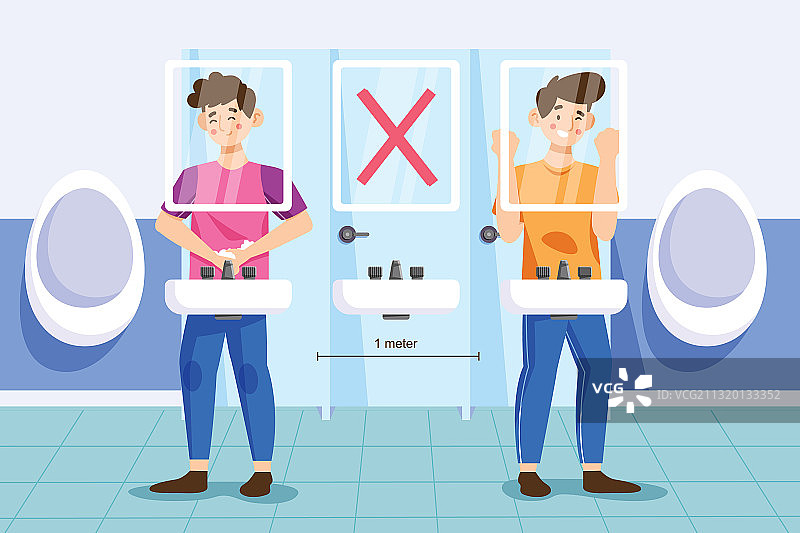 1 meter

VCG

ID:VCG211320133352