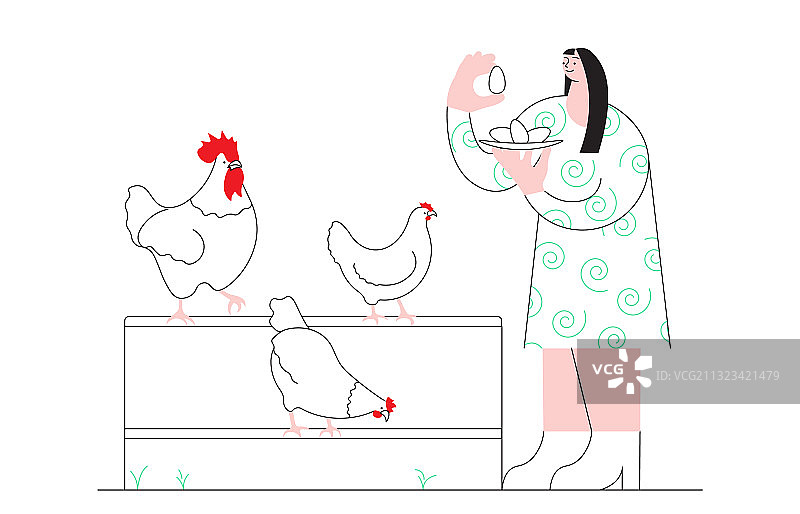 VCG
ID:VCG211323421479