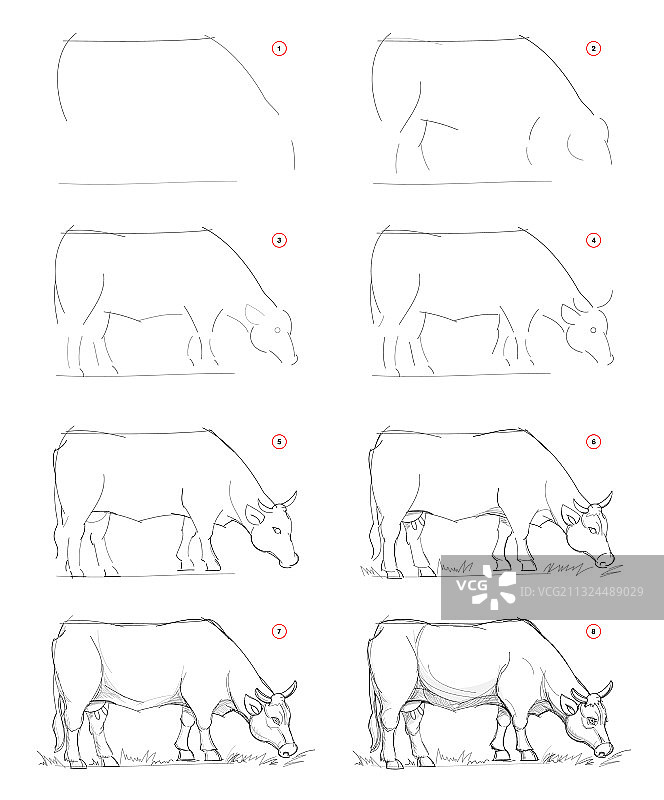 1
2
3
4
5
6
VCG
ID:VCG211324489029
7
8