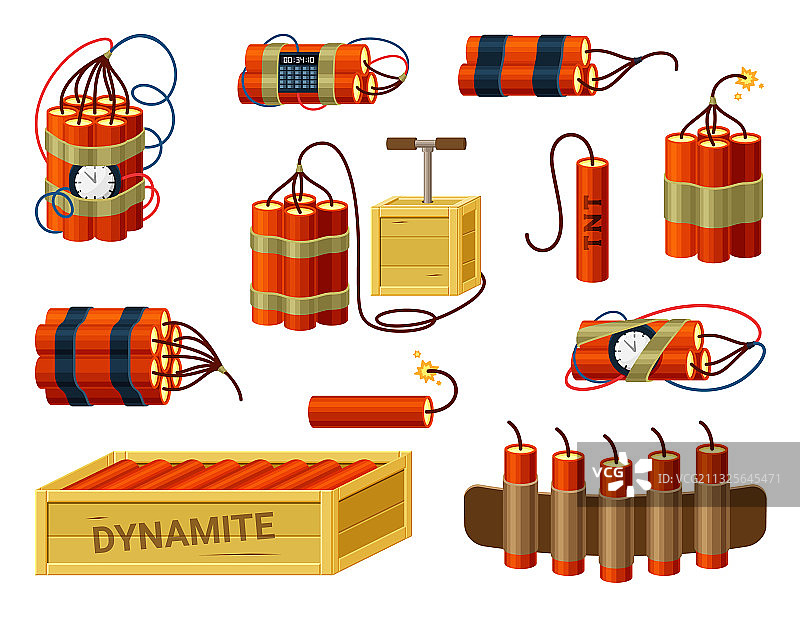 00:34:10

TNT

DYNAMITE

VCG VCG211325645471