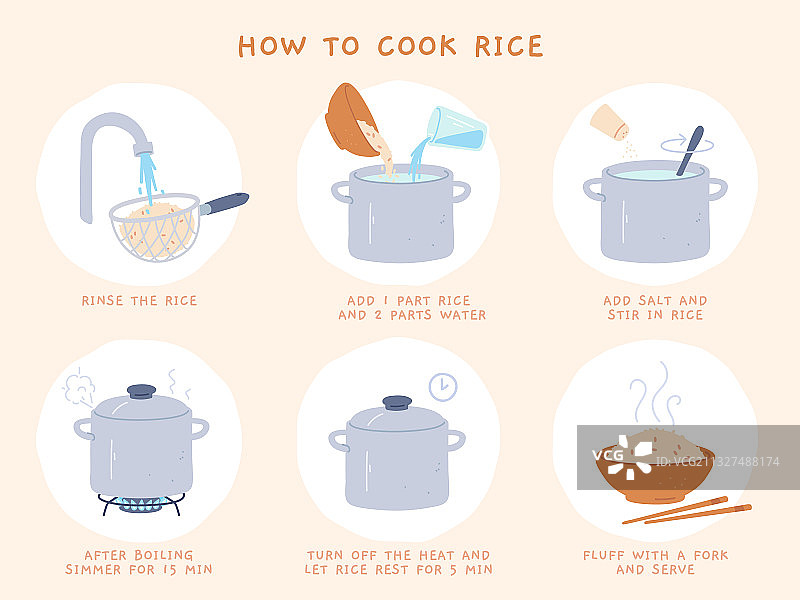 HOW TO COOK RICE

RINSE THE RICE

ADD 1 PART RICE AND 2 PARTS WATER

ADD SALT AND STIR IN RICE

AFTER BOILING SIMMER FOR 15 MIN

TURN OFF THE HEAT AND LET RICE REST FOR 5 MIN

FLUFF WITH A FORK AND SERVE

VCG ID:VCG211327488174