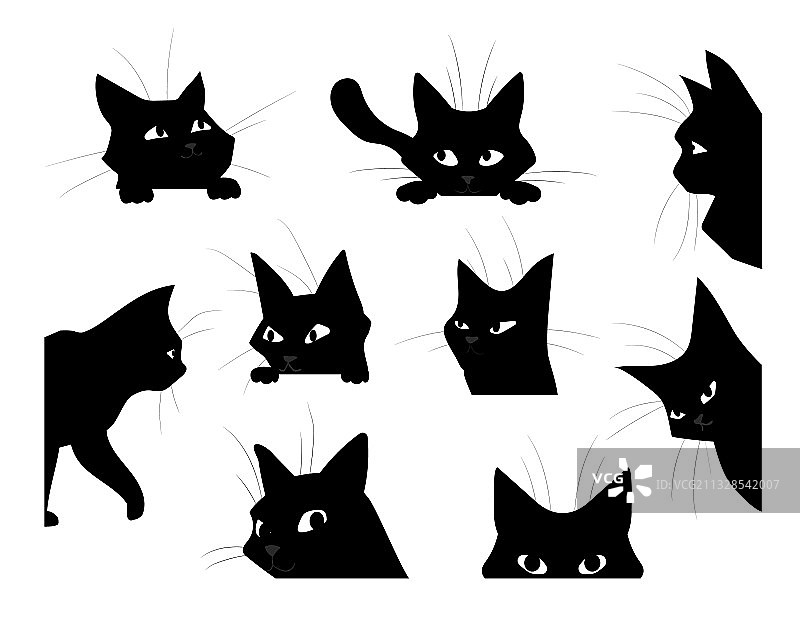 VCG

ID:VCG211328542007