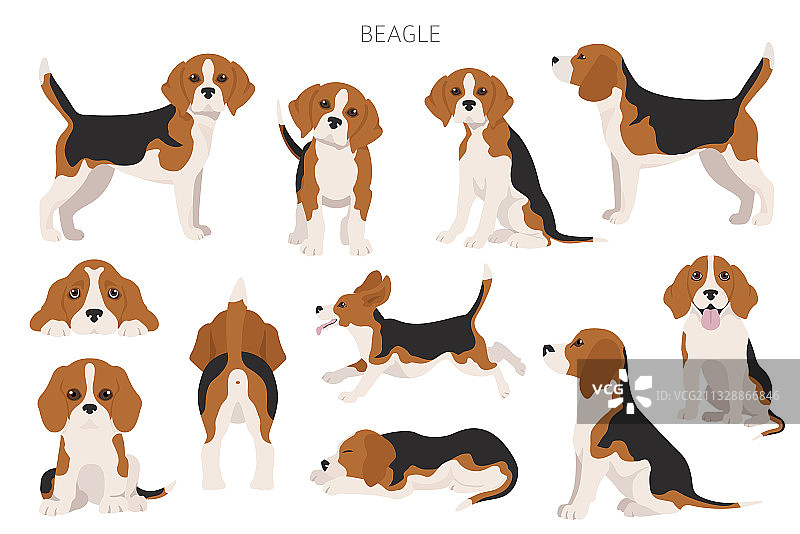 BEAGLE

VCG

ID:VCG211328866846