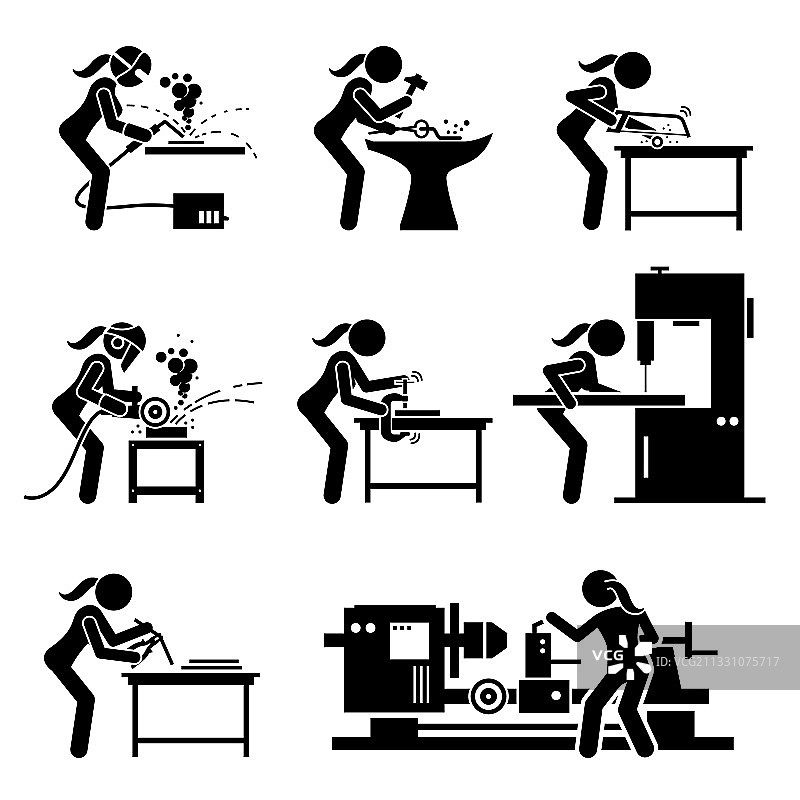 VCG
ID: VCG211331075717