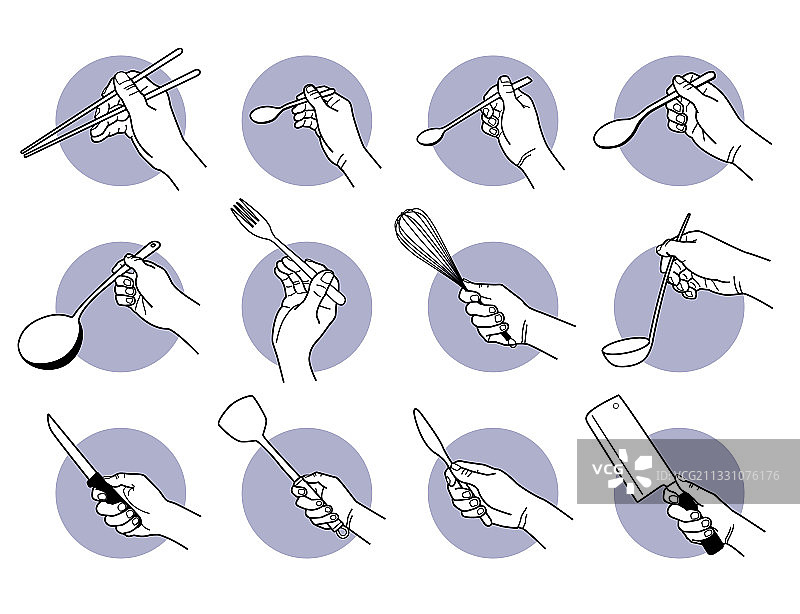 VCG
VCG211331076176