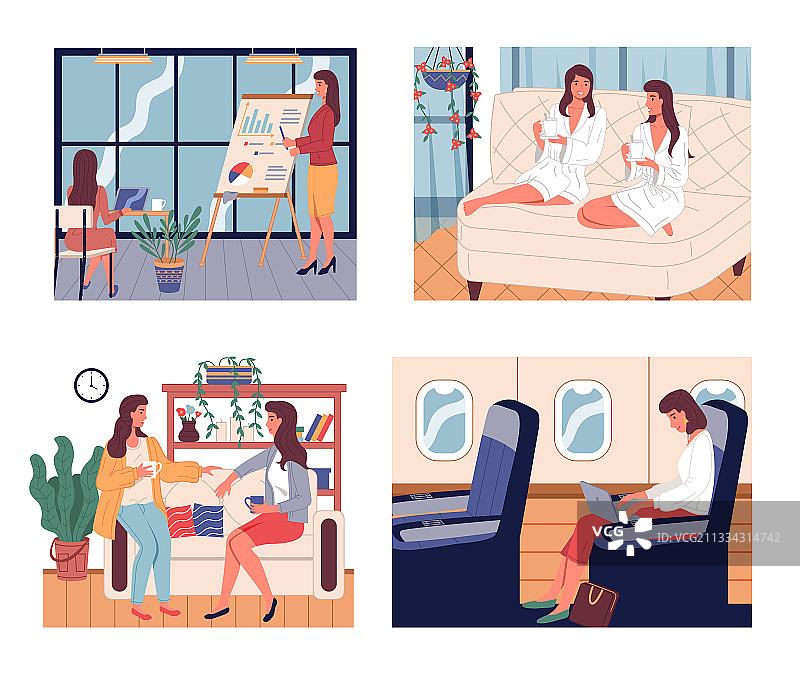 VCG
ID:VCG211334314742