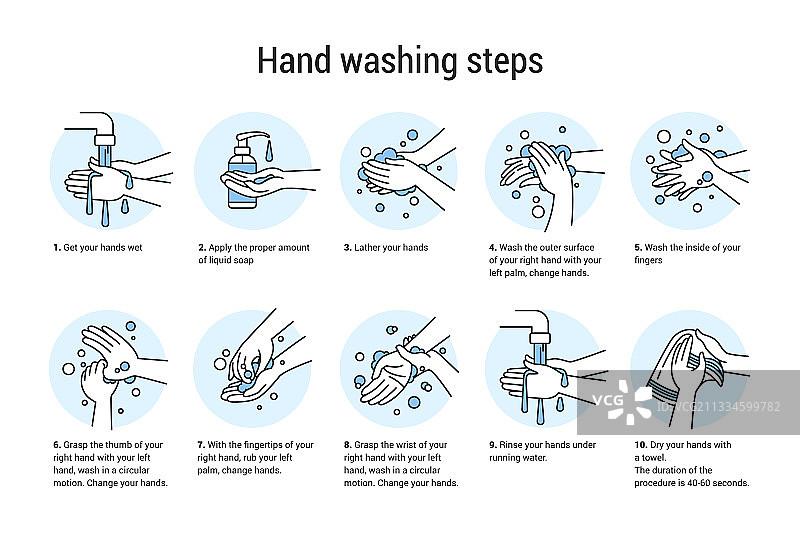 Hand washing steps

1. Get your hands wet

2. Apply the proper amount of liquid soap

3. Lather your hands

4. Wash the outer surface of your right hand with your left palm, change hands.

5. Wash the inside of your fingers

6. Grasp the thumb of your right hand with your left hand, wash in a circular motion. Change your hands.

7. With the fingertips of your right hand, rub your left palm, change hands.

8. Grasp the wrist of your right hand with your left hand, wash in a circular motion. Change your hands.

9. Rinse your hands under running water.

10. Dry your hands with a towel. The duration of the procedure is 40-60 seconds.

VCG
ID:VCG211334599782