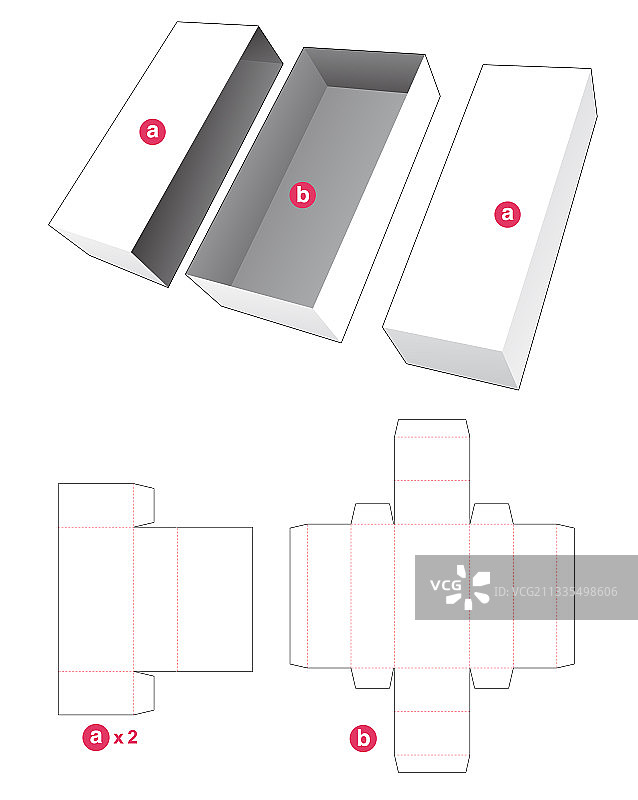 a

b

a

VCG

ID:VCG211335498606

a x 2

b