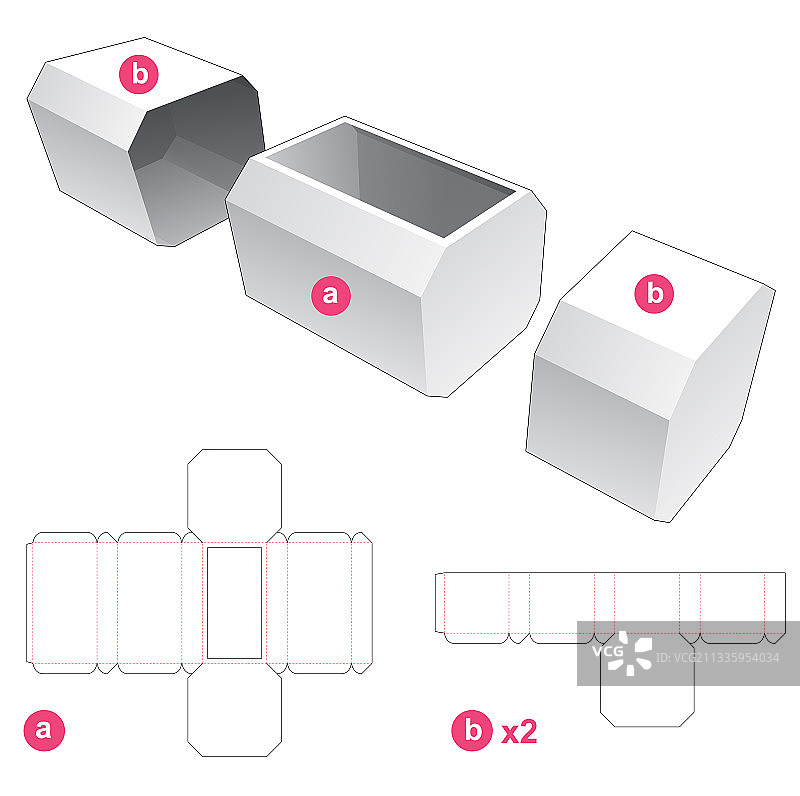 b

a

b

VCG

ID:VCG211335954034

a

b x2