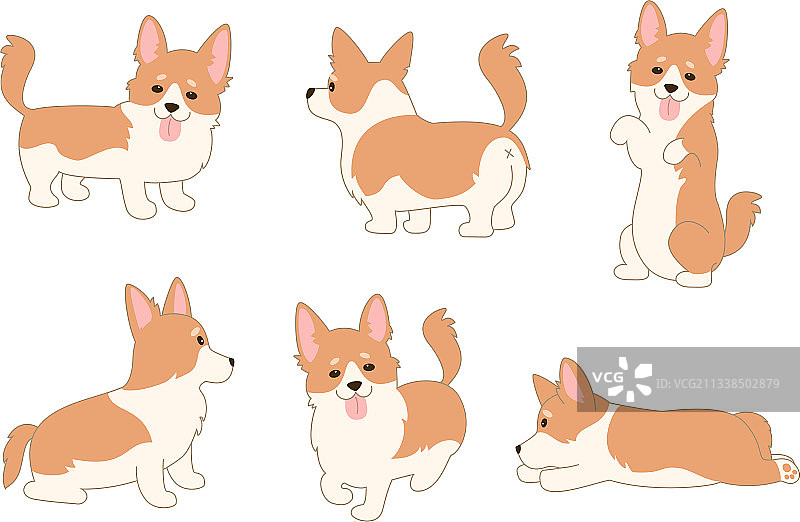 VCG
ID:VCG211338502879