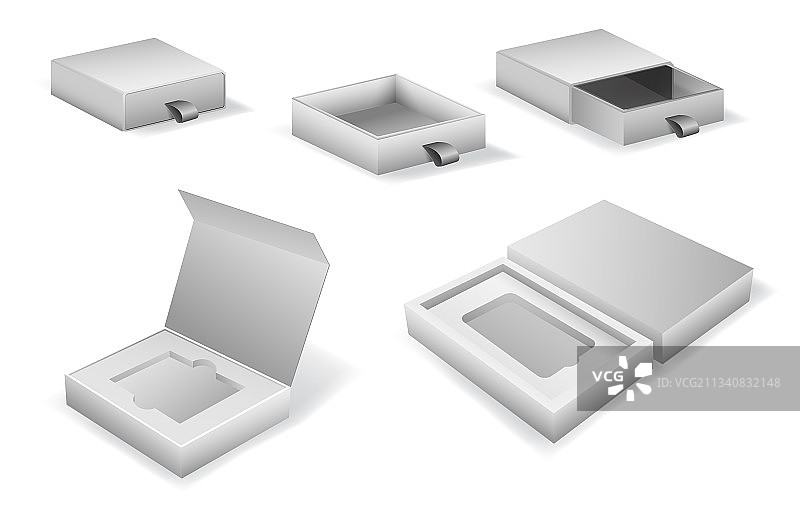 VCG ID:VCG211340832148