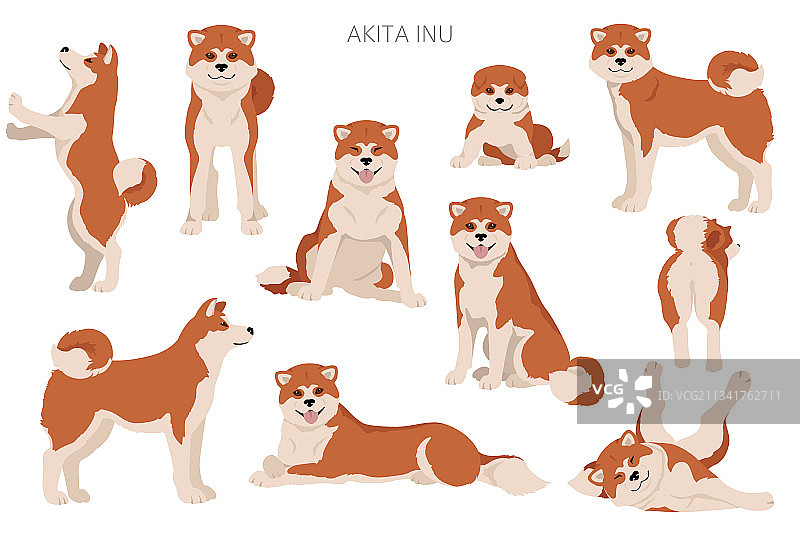 AKITA INU

VCG VCG211341762711