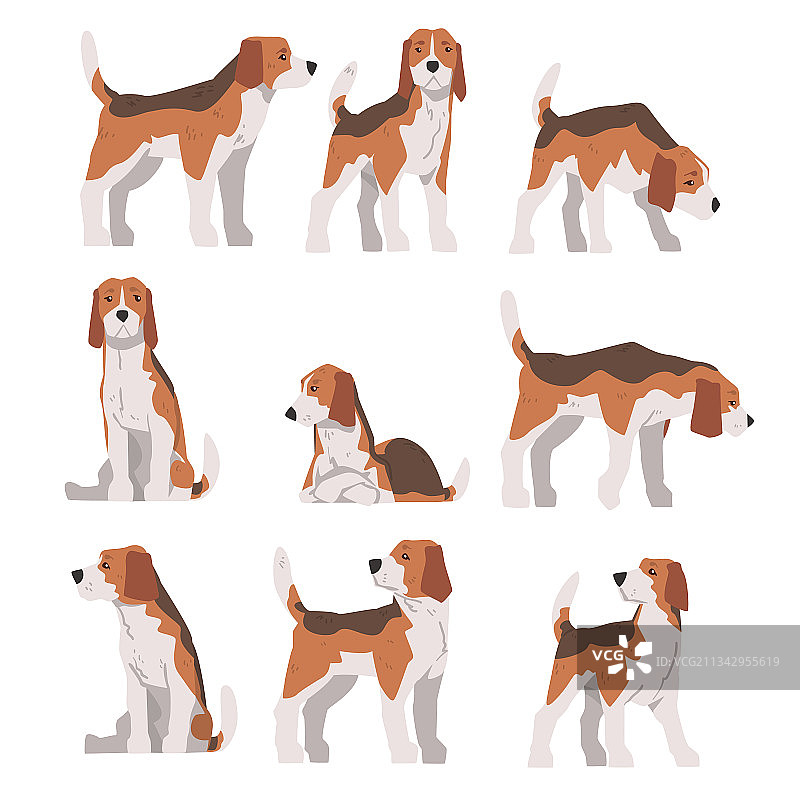 VCG
ID:VCG211342955619