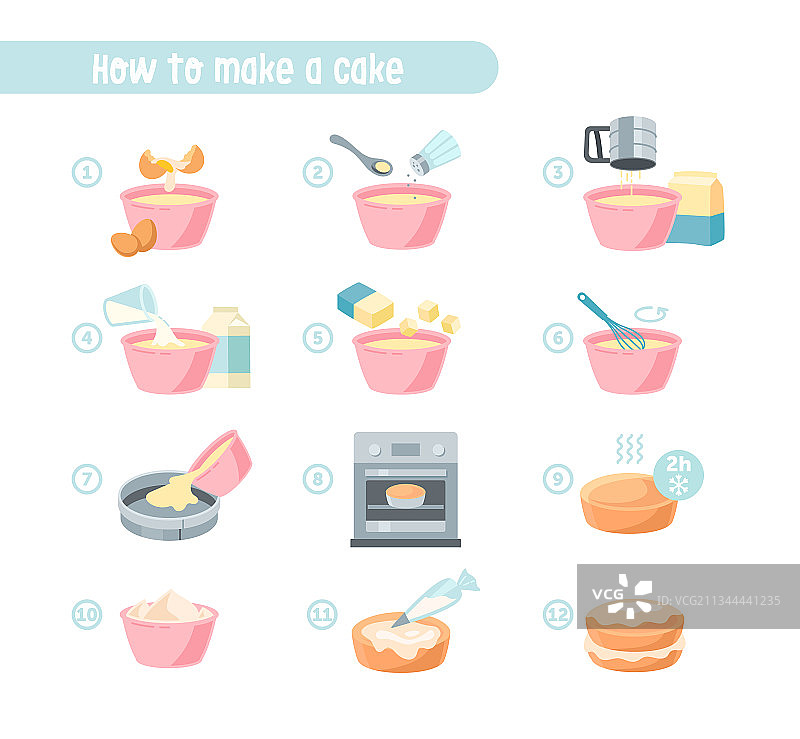 How to make a cake

1

2

3

4

5

6

7

8

9

2h

10

11

12

VCG

ID:VCG211344441235