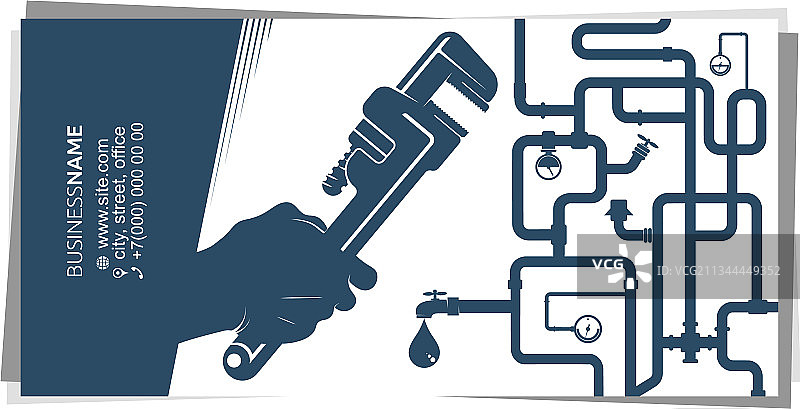 BUSINESSNAME
www.site.com
city, street, office
+7(000) 000 00 00

VCG
ID: VCG211344449352