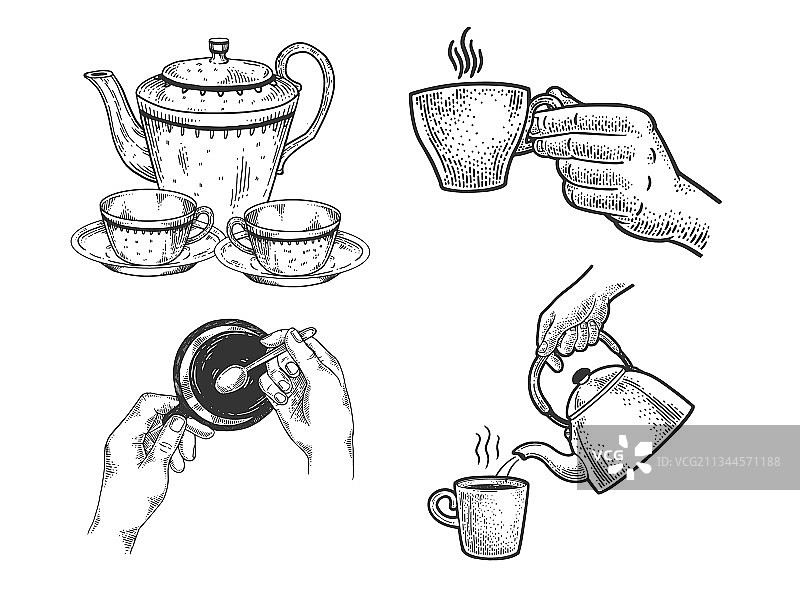 VCG ID:VCG211344571188