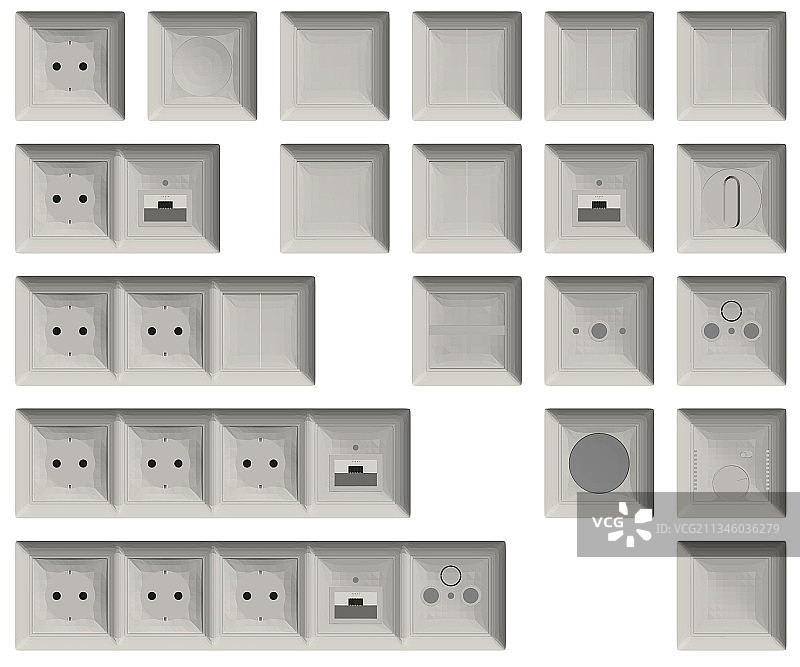 VCG
ID:VCG211346036279