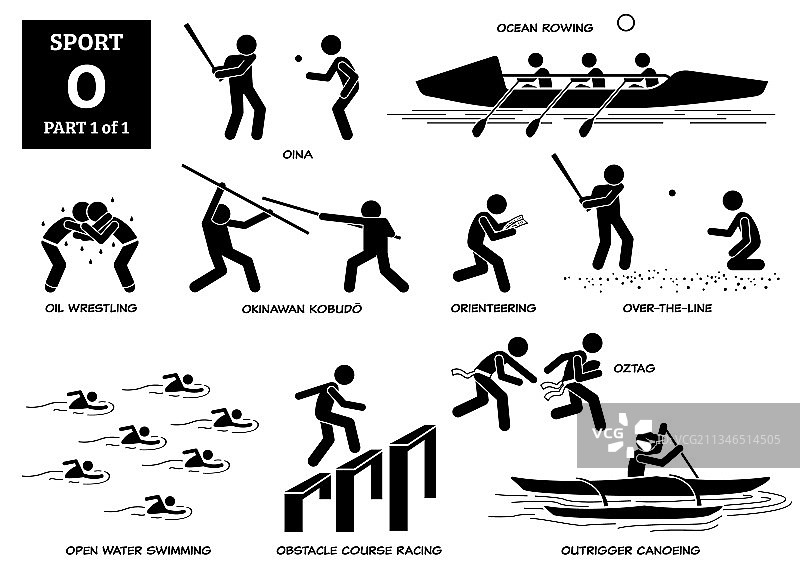 SPORT
O
PART 1 of 1

OINA

OCEAN ROWING

OIL WRESTLING

OKINAWAN KOBUDŌ

ORIENTEERING

OVER-THE-LINE

OZTAG

VCG
VCG211346514505

OPEN WATER SWIMMING

OBSTACLE COURSE RACING

OUTRIGGER CANOEING