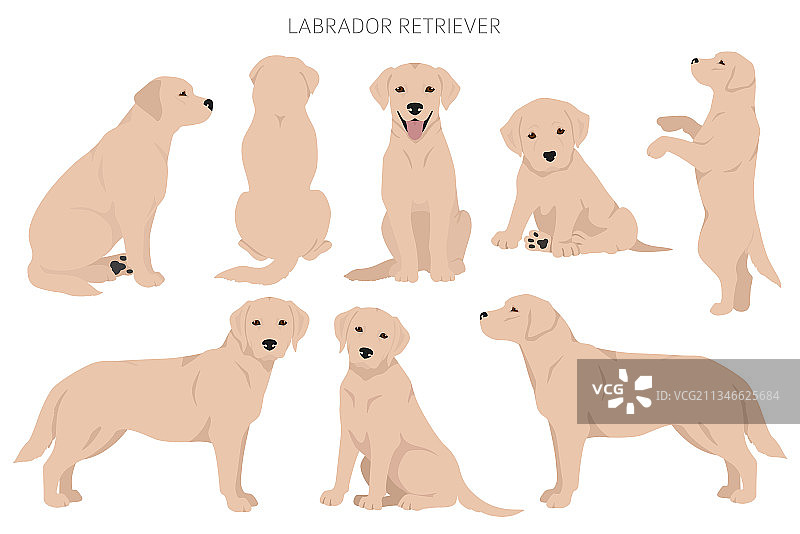 LABRADOR RETRIEVER

VCG ID:VCG211346625684