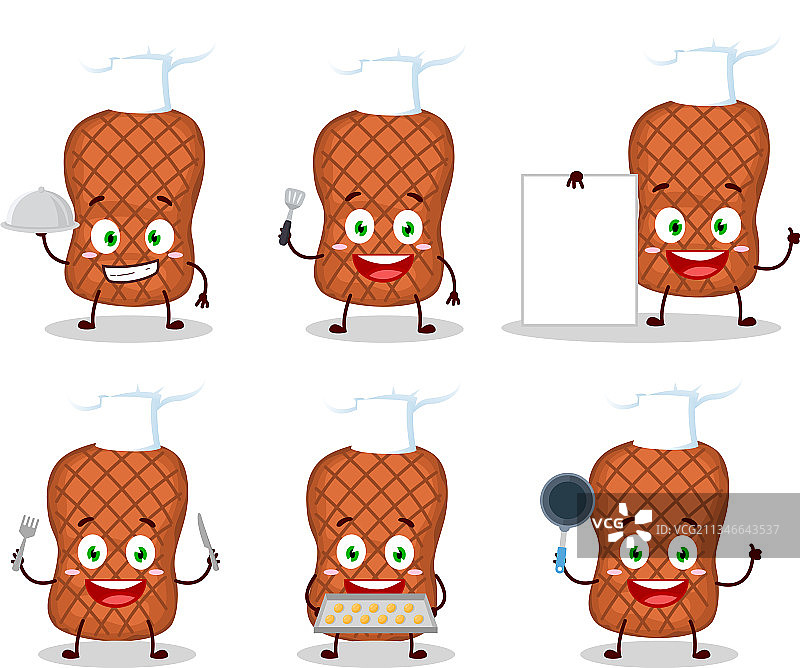 VCG
ID:VCG211346643537