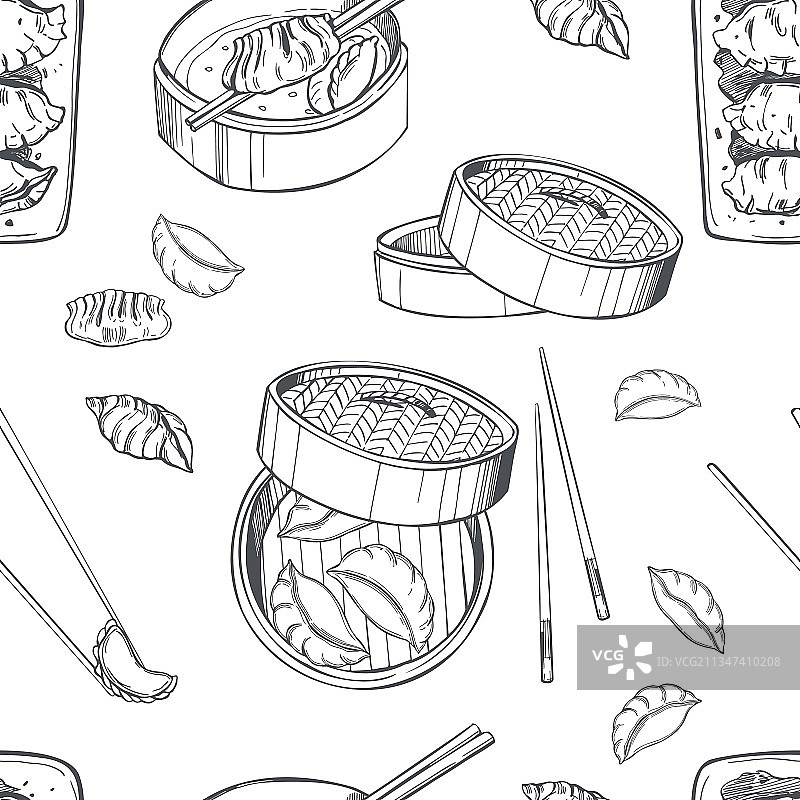 VCG
ID:VCG211347410208