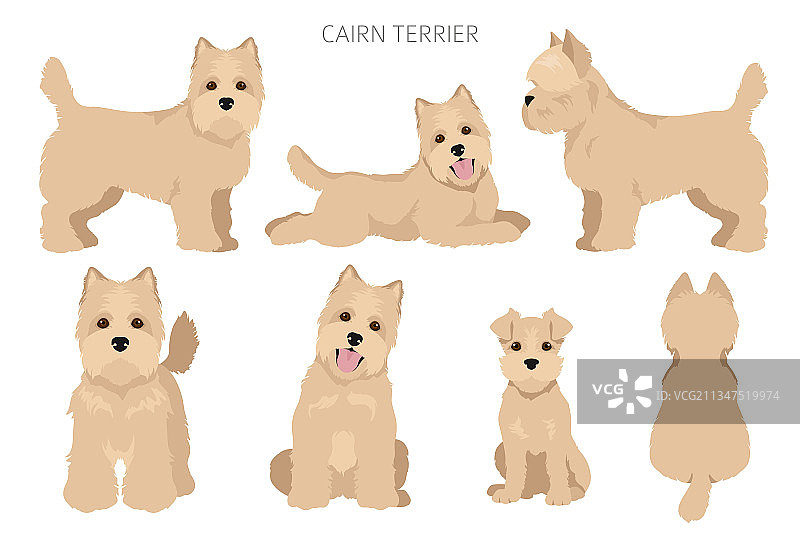 CAIRN TERRIER

VCG

ID:VCG211347519974